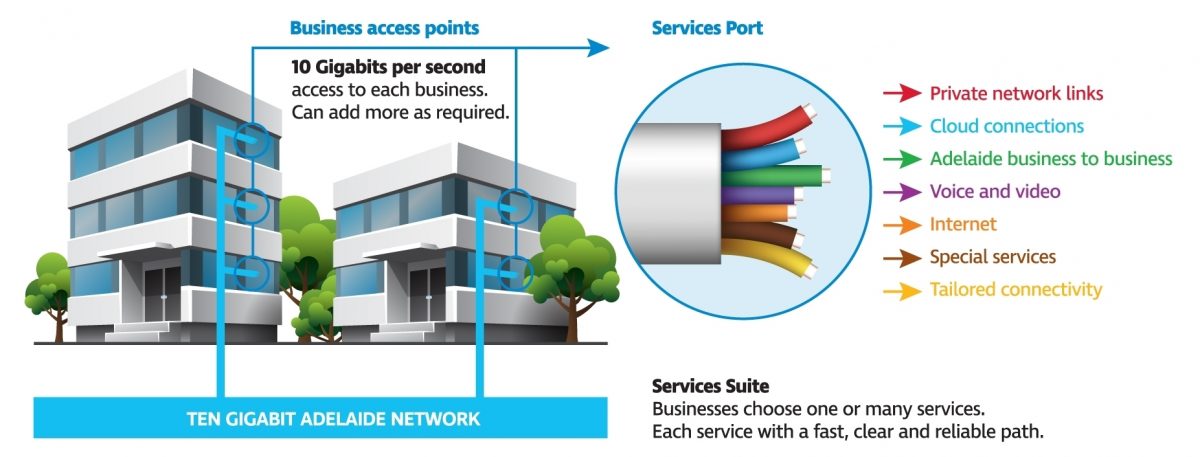 Business access points

10 Gigabits per second access to each business. Can add more as required.

Services Port

Private network links
Cloud connections
Adelaide business to business
Voice and video
Internet
Special services
Tailored connectivity

TEN GIGABIT ADELAIDE NETWORK

Services Suite
Businesses choose one or many services.
Each service with a fast, clear and reliable path.